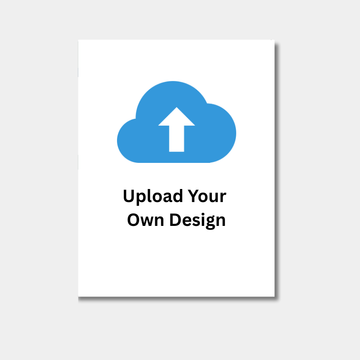 Upload Your
Own Design